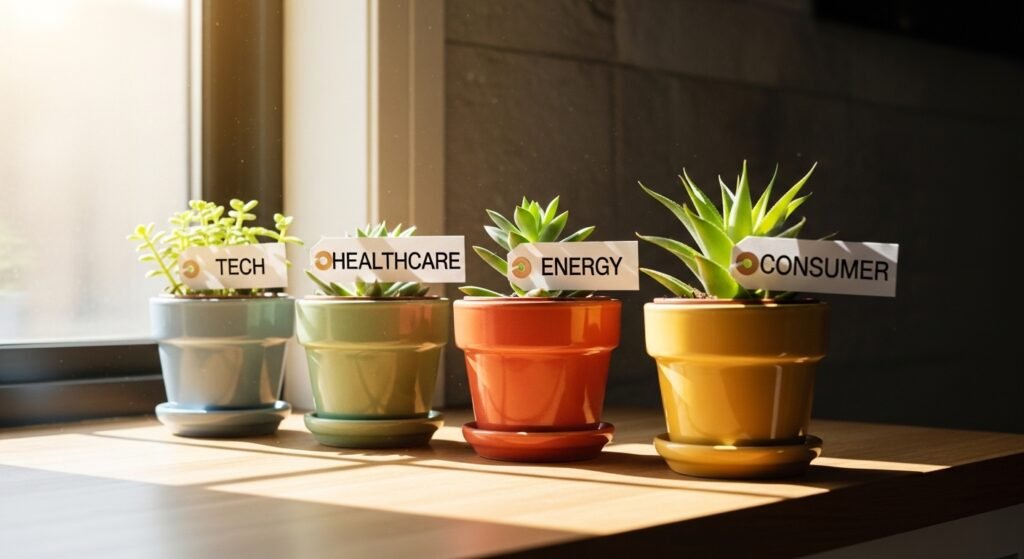 TECH

HEALTHCARE

ENERGY

CONSUMER